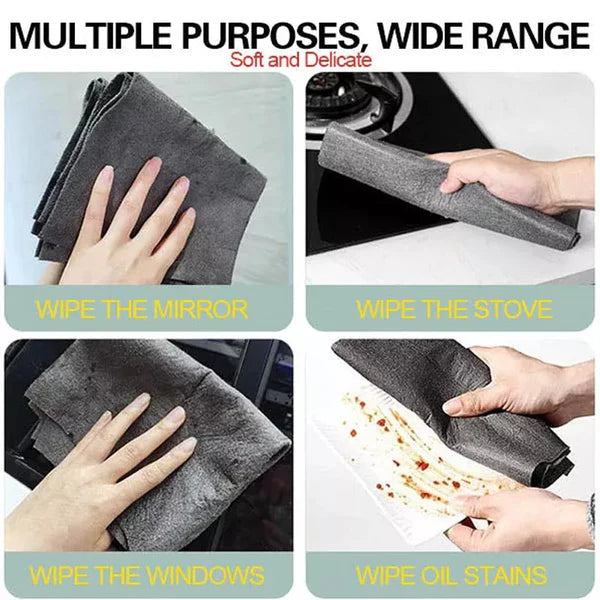 MULTIPLE PURPOSES, WIDE RANGE
Soft and Delicate

WIPE THE MIRROR

WIPE THE STOVE

WIPE THE WINDOWS

WIPE OIL STAINS