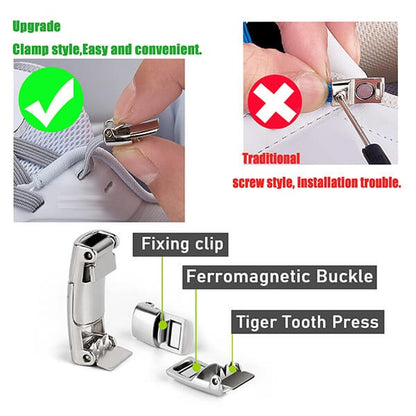 Upgrade
Clamp style,Easy and convenient.

Traditional
screw style, installation trouble.

Fixing clip
Ferromagnetic Buckle
Tiger Tooth Press