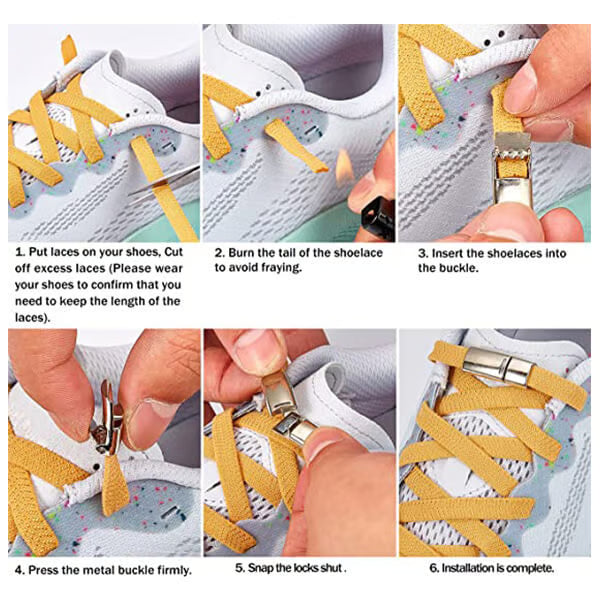 1. Put laces on your shoes, Cut off excess laces (Please wear your shoes to confirm that you need to keep the length of the laces).

2. Burn the tail of the shoelace to avoid fraying.

3. Insert the shoelaces into the buckle.

4. Press the metal buckle firmly.

5. Snap the locks shut .

6. Installation is complete.